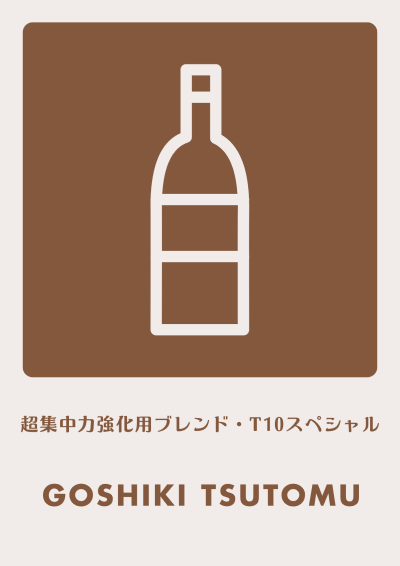 超集中力強化用ブレンド・T10スペシャル

GOSHIKI TSUTOMU